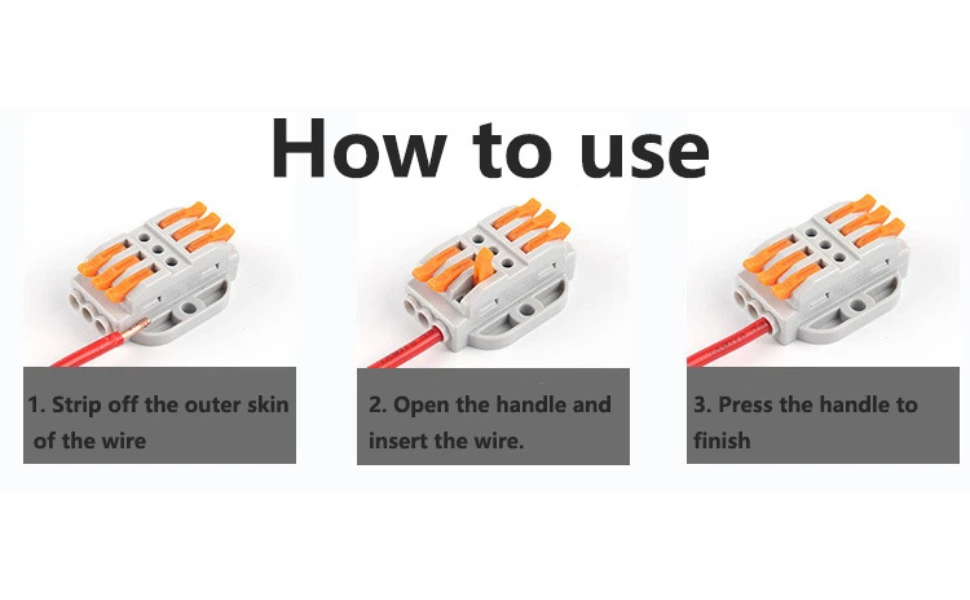 How to use

1. Strip off the outer skin of the wire

2. Open the handle and insert the wire.

3. Press the handle to finish